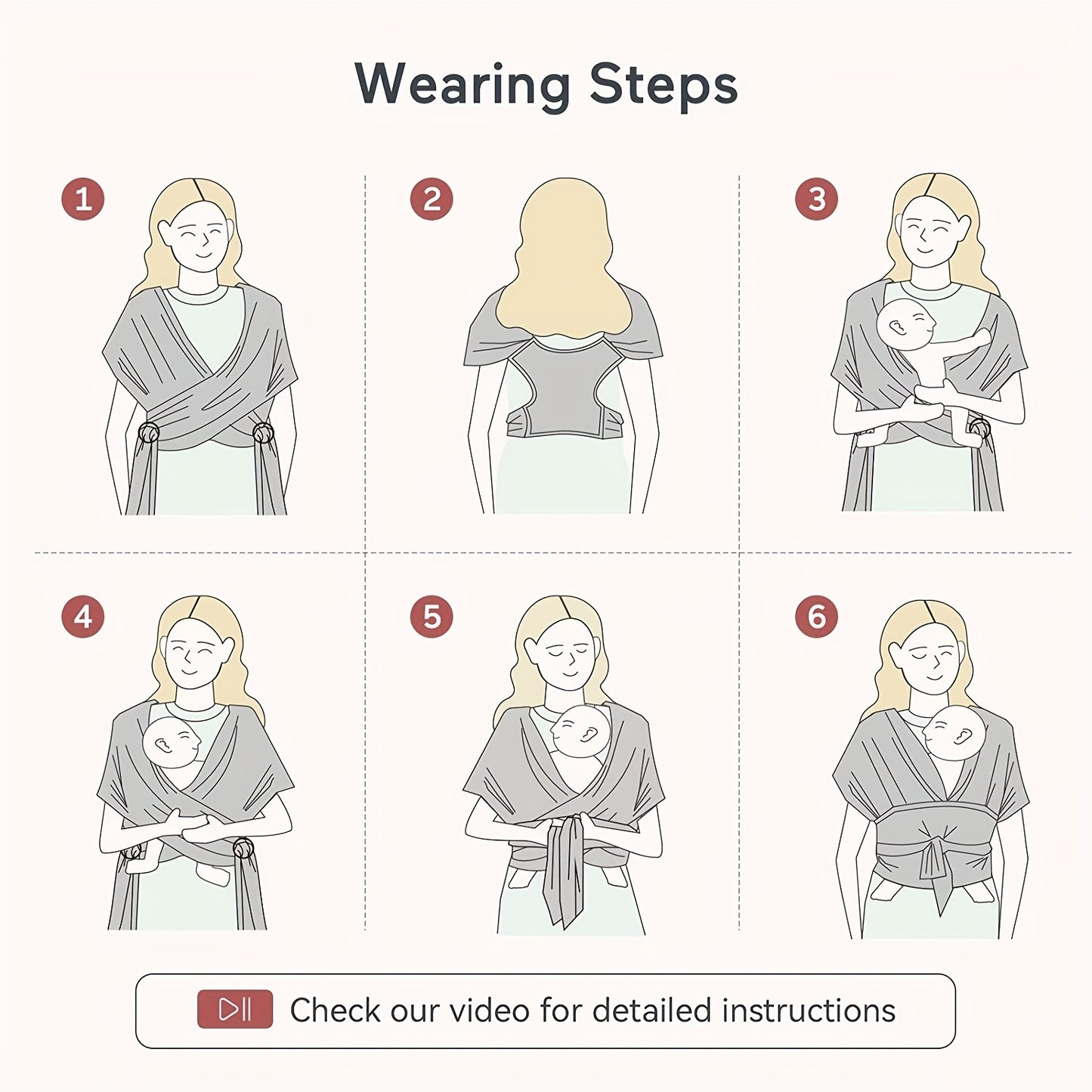 Wearing Steps

1

2

3

4

5

6

Check our video for detailed instructions