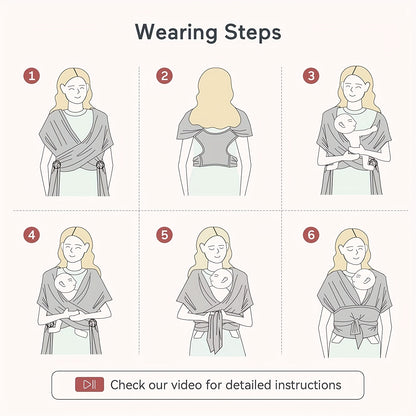 Wearing Steps

1

2

3

4

5

6

Check our video for detailed instructions