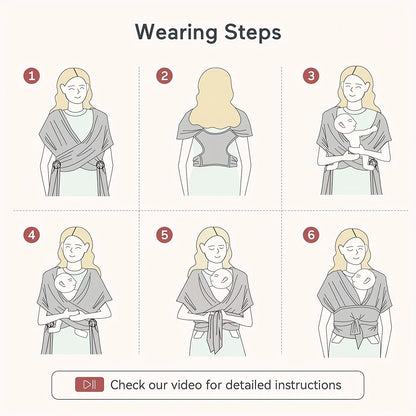 Wearing Steps

1

2

3

4

5

6

Check our video for detailed instructions